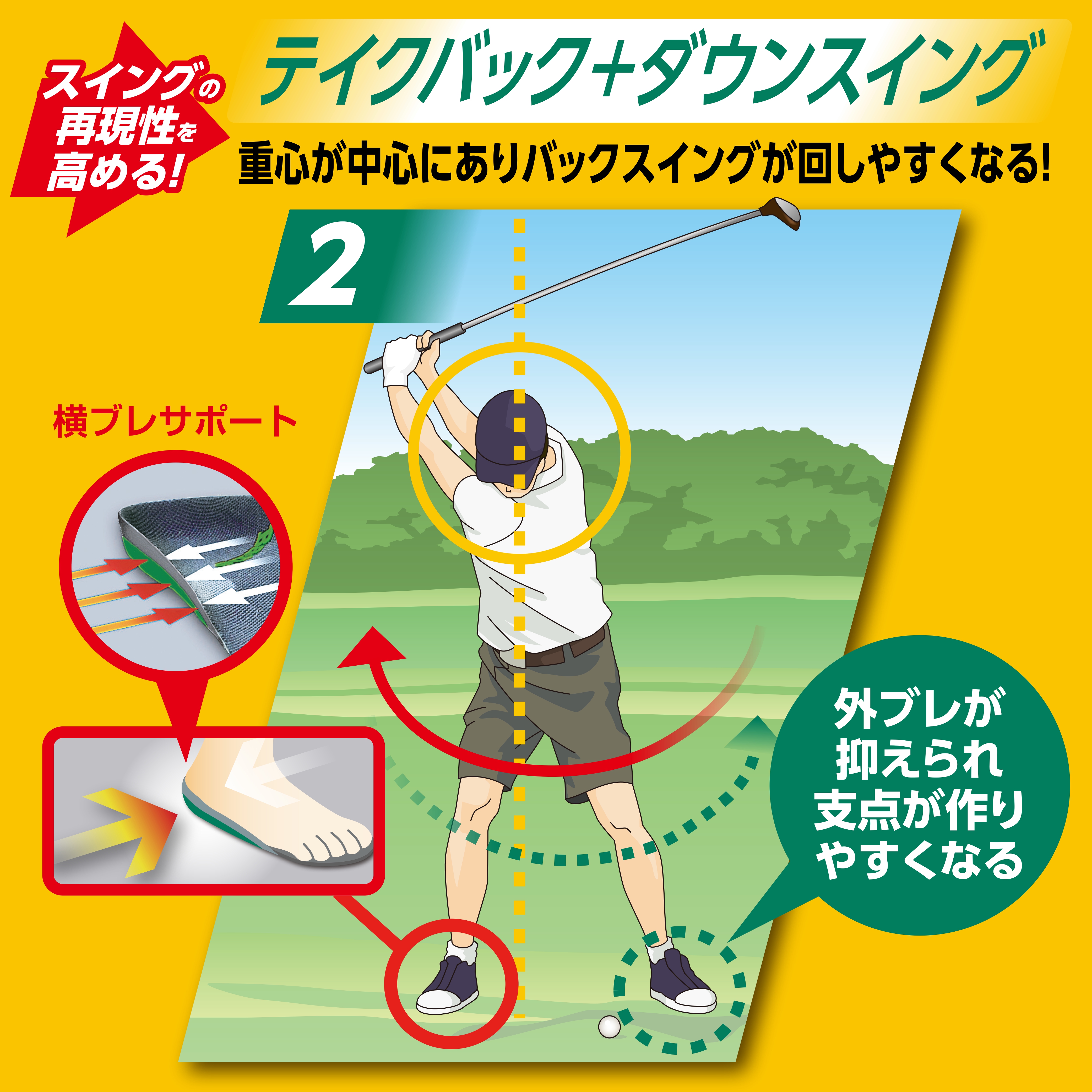 スイングの再現性を高める!

テイクバック+ダウンスイング

重心が中心にありバックスイングが回しやすくなる!

2

横ブレサポート

外ブレが抑えられ支点が作りやすくなる